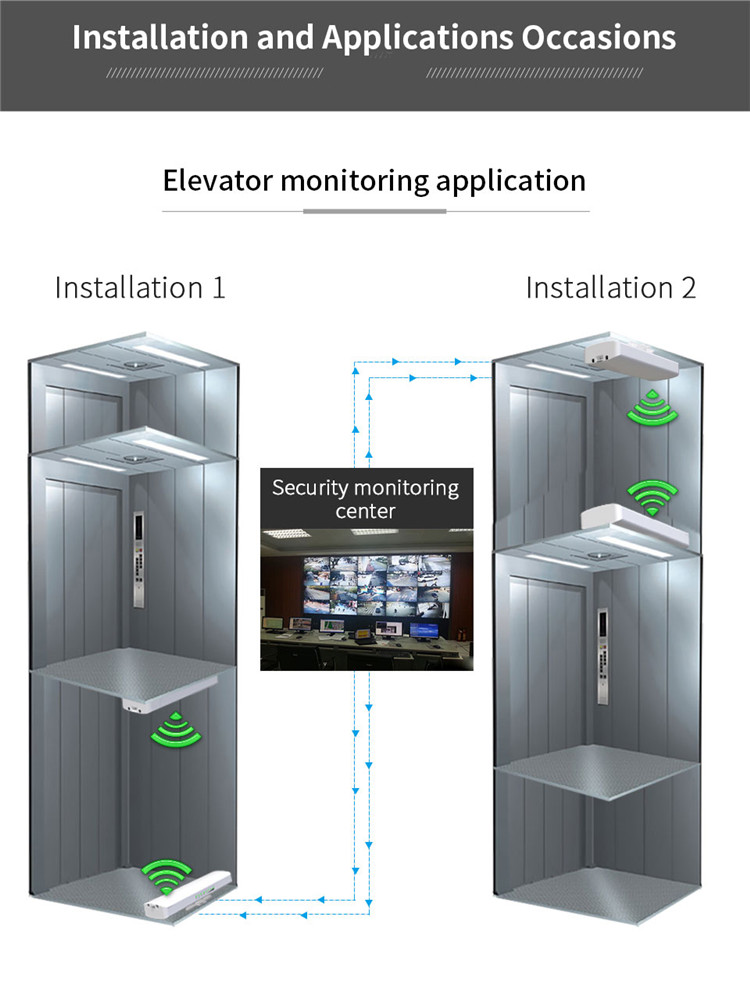 Installation and Applications Occasions

Elevator monitoring application

Installation 1

Installation 2

Security monitoring center