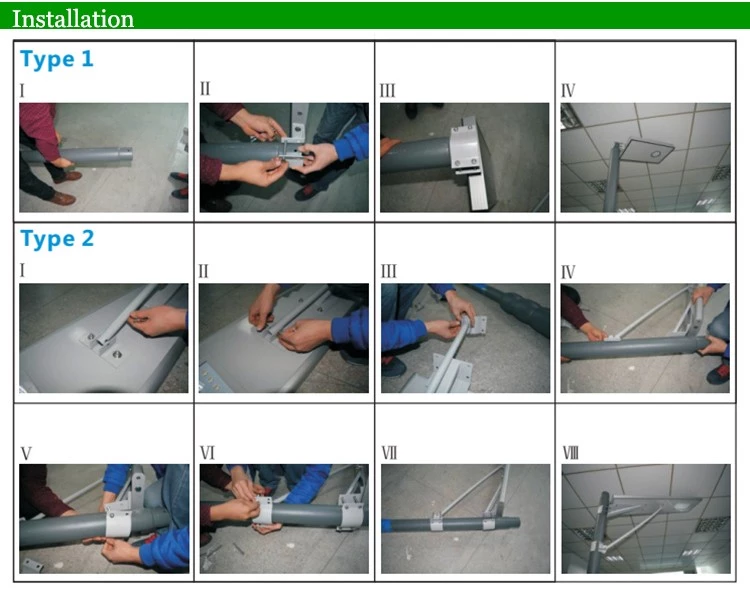 Installation

Type 1

I

II

III

IV

Type 2

I

II

III

IV

V

VI

VII

VIII