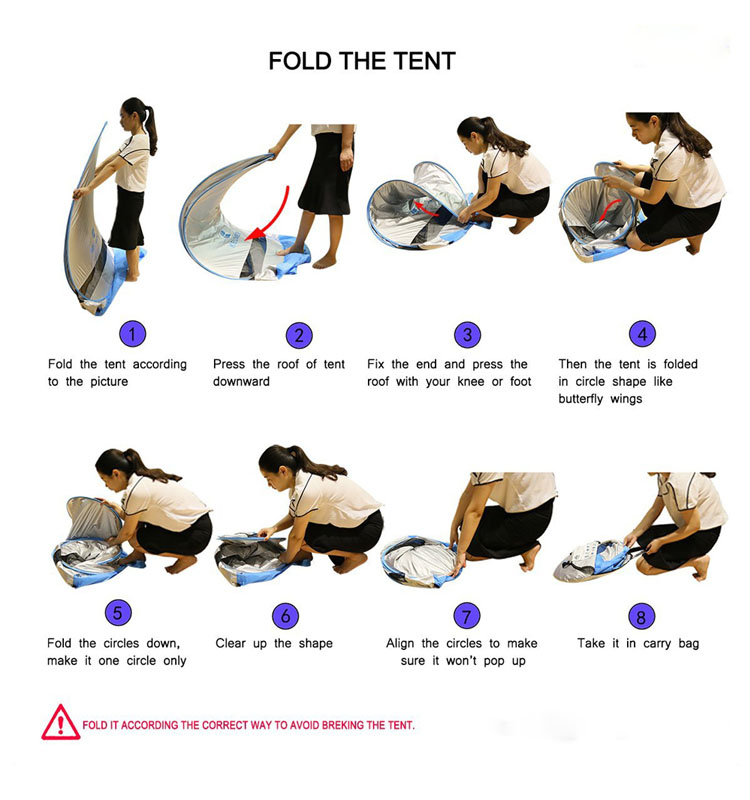 FOLD THE TENT

1
Fold the tent according to the picture

2
Press the roof of tent downward

3
Fix the end and press the roof with your knee or foot

4
Then the tent is folded in circle shape like butterfly wings

5
Fold the circles down, make it one circle only

6
Clear up the shape

7
Align the circles to make sure it won't pop up

8
Take it in carry bag

FOLD IT ACCORDING THE CORRECT WAY TO AVOID BREKING THE TENT.