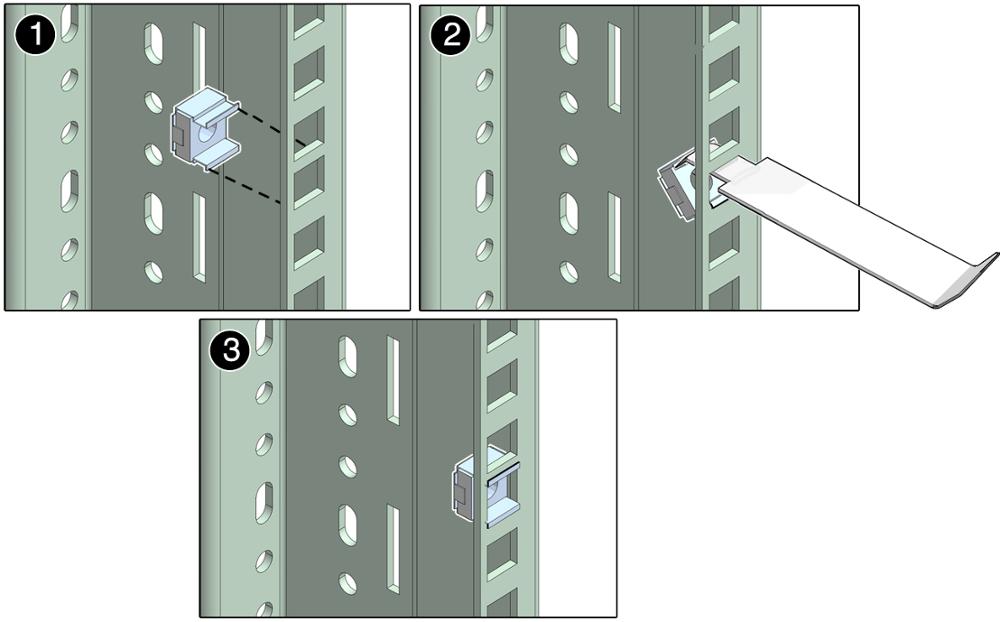 1
2
3