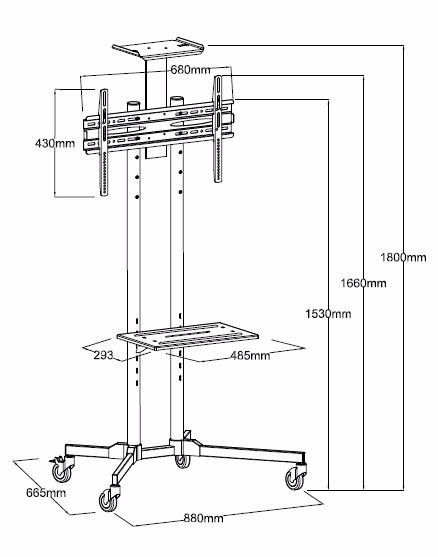 680mm
430mm
1800mm
1660mm
1530mm
293
485mm
665mm
880mm