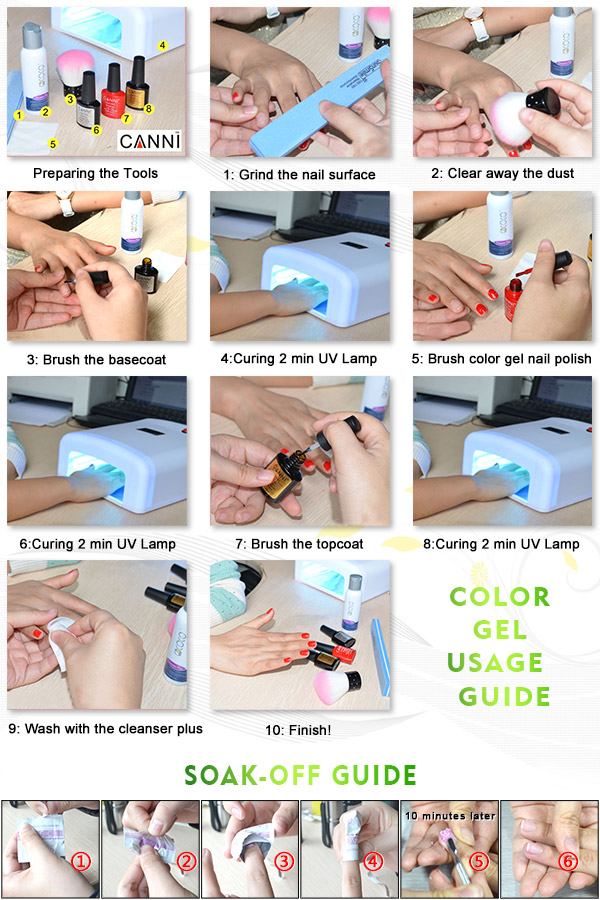 1 2 3 4 5 6 7 8
CANNI
Preparing the Tools

1: Grind the nail surface

2: Clear away the dust

3: Brush the basecoat

4:Curing 2 min UV Lamp

5: Brush color gel nail polish

6:Curing 2 min UV Lamp

7: Brush the topcoat

8:Curing 2 min UV Lamp

9: Wash with the cleanser plus

10: Finish!

COLOR GEL USAGE GUIDE

SOAK-OFF GUIDE

① ② ③ ④ 10 minutes later ⑤ ⑥