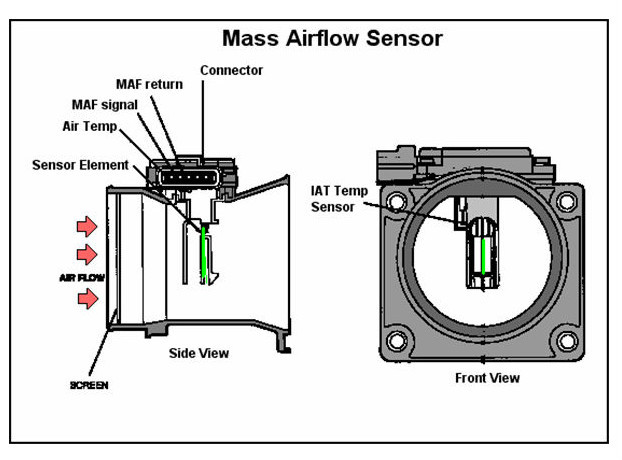 Mass Airflow Sensor

Connector

MAF return

MAF signal

Air Temp

Sensor Element

AIR FLOW

SCREEN

Side View

IAT Temp Sensor

Front View