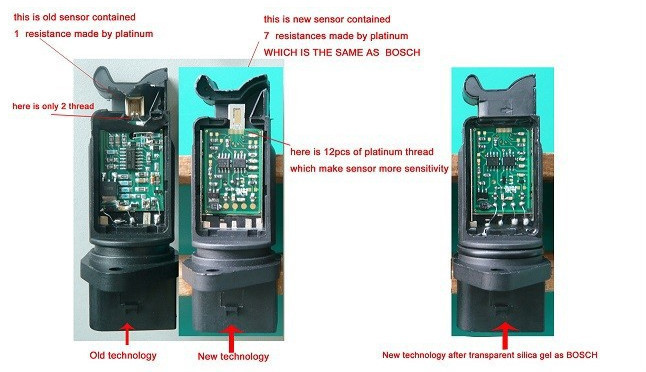 this is old sensor contained
1 resistance made by platinum

this is new sensor contained
7 resistances made by platinum
WHICH IS THE SAME AS BOSCH

here is only 2 thread

here is 12pcs of platinum thread
which make sensor more sensitivity

Old technology

New technology

New technology after transparent silica gel as BOSCH