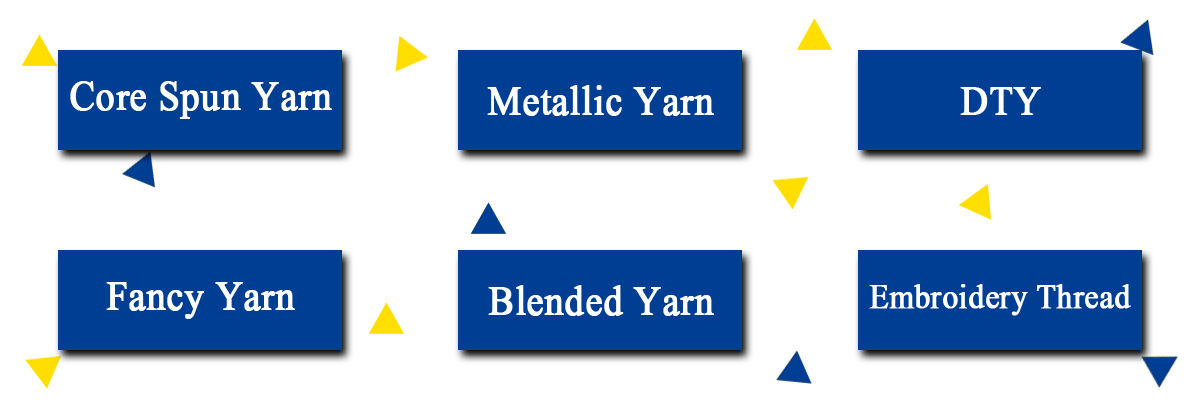 Core Spun Yarn

Metallic Yarn

DTY

Fancy Yarn

Blended Yarn

Embroidery Thread