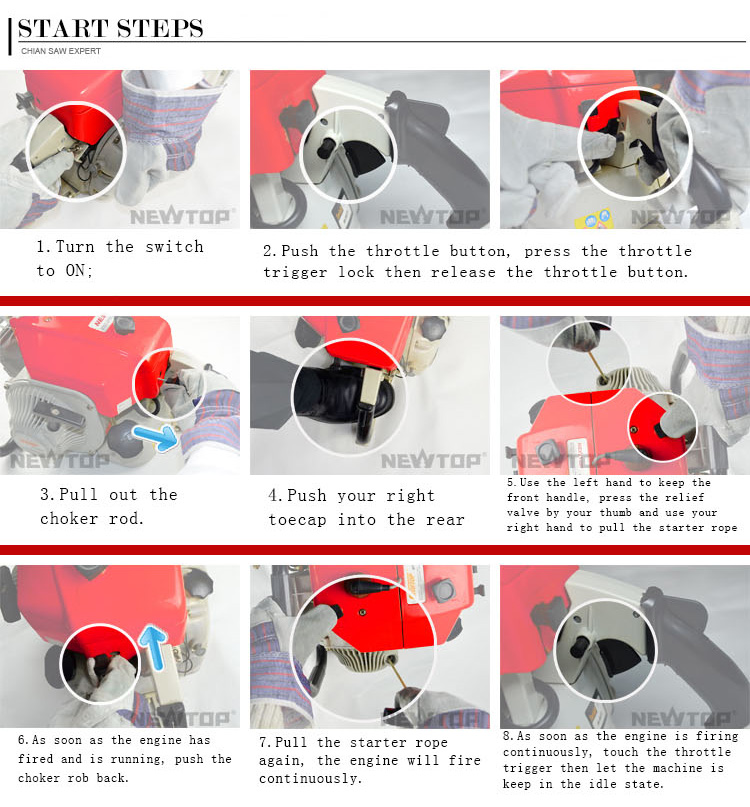 START STEPS
CHIAN SAW EXPERT

NEWTOP

NEWTOP

NEWTOP

1. Turn the switch to ON;

2. Push the throttle button, press the throttle trigger lock then release the throttle button.

NEWTOP

NEWTOP

NEWTOP

3. Pull out the choker rod.

4. Push your right toecap into the rear

5. Use the left hand to keep the front handle, press the relief valve by your thumb and use your right hand to pull the starter rope

NEWTOP

NEWTOP

NEWTOP

6. As soon as the engine has fired and is running, push the choker rob back.

7. Pull the starter rope again, the engine will fire continuously.

8. As soon as the engine is firing continuously, touch the throttle trigger then let the machine is keep in the idle state.