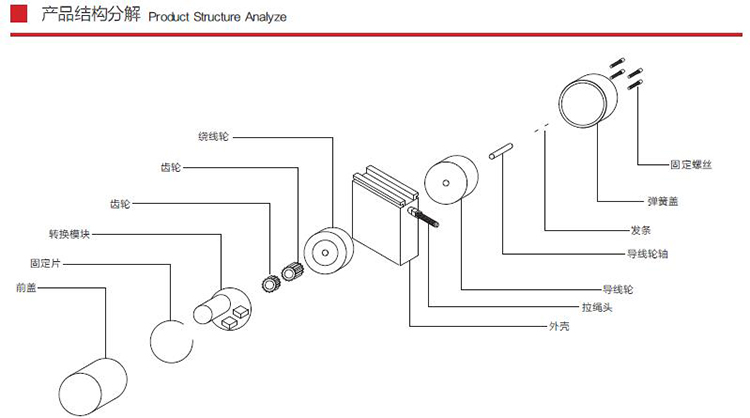 产品结构分解 Product Structure Analyze

绕线轮

齿轮

齿轮

转换模块

固定片

前盖

固定螺丝

弹簧盖

发条

导线轮轴

导线轮

拉绳头

外壳