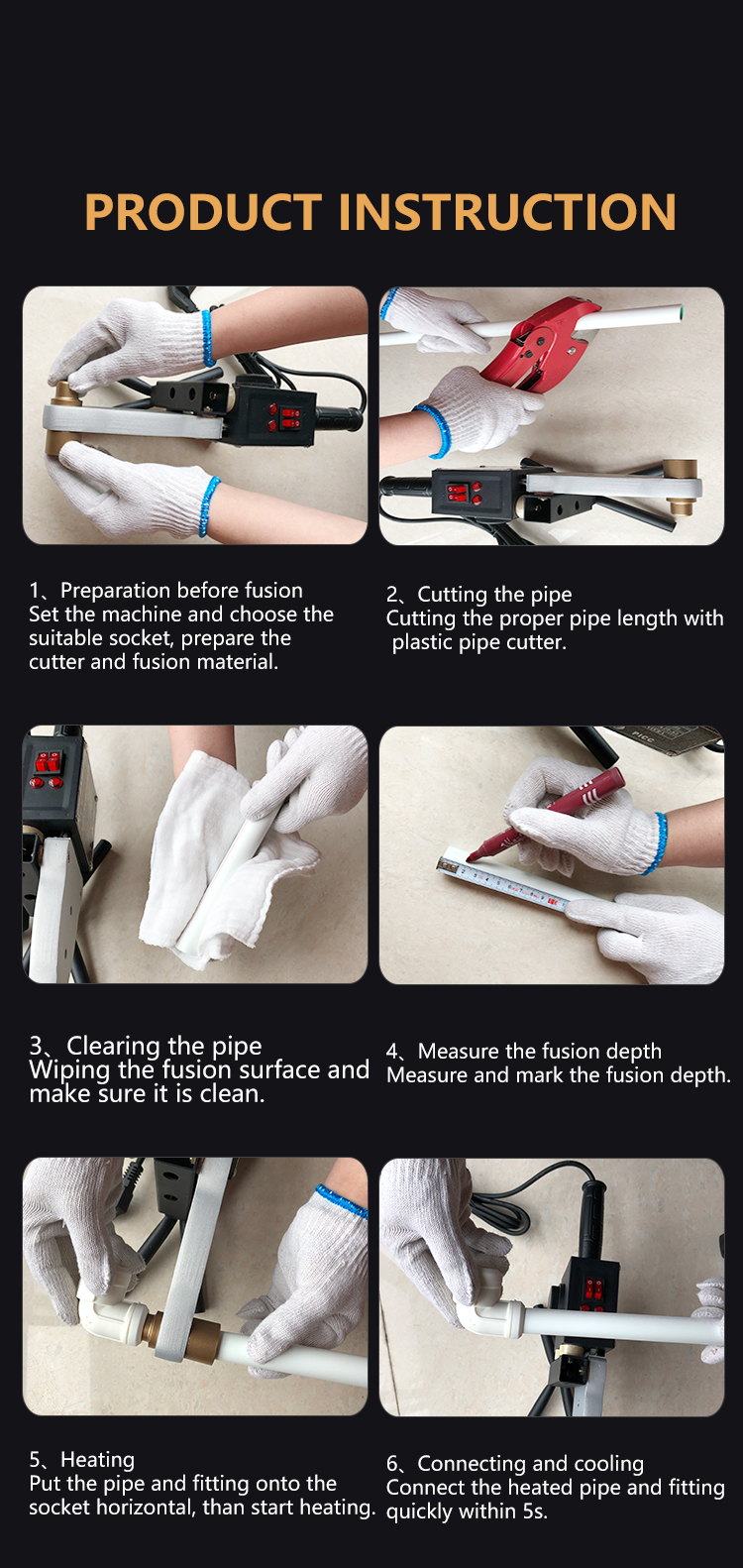 PRODUCT INSTRUCTION

1、Preparation before fusion
Set the machine and choose the suitable socket, prepare the cutter and fusion material.

2、Cutting the pipe
Cutting the proper pipe length with plastic pipe cutter.

3、Clearing the pipe
Wiping the fusion surface and make sure it is clean.

4、Measure the fusion depth
Measure and mark the fusion depth.

5、Heating
Put the pipe and fitting onto the socket horizontal, than start heating.

6、Connecting and cooling
Connect the heated pipe and fitting quickly within 5s.