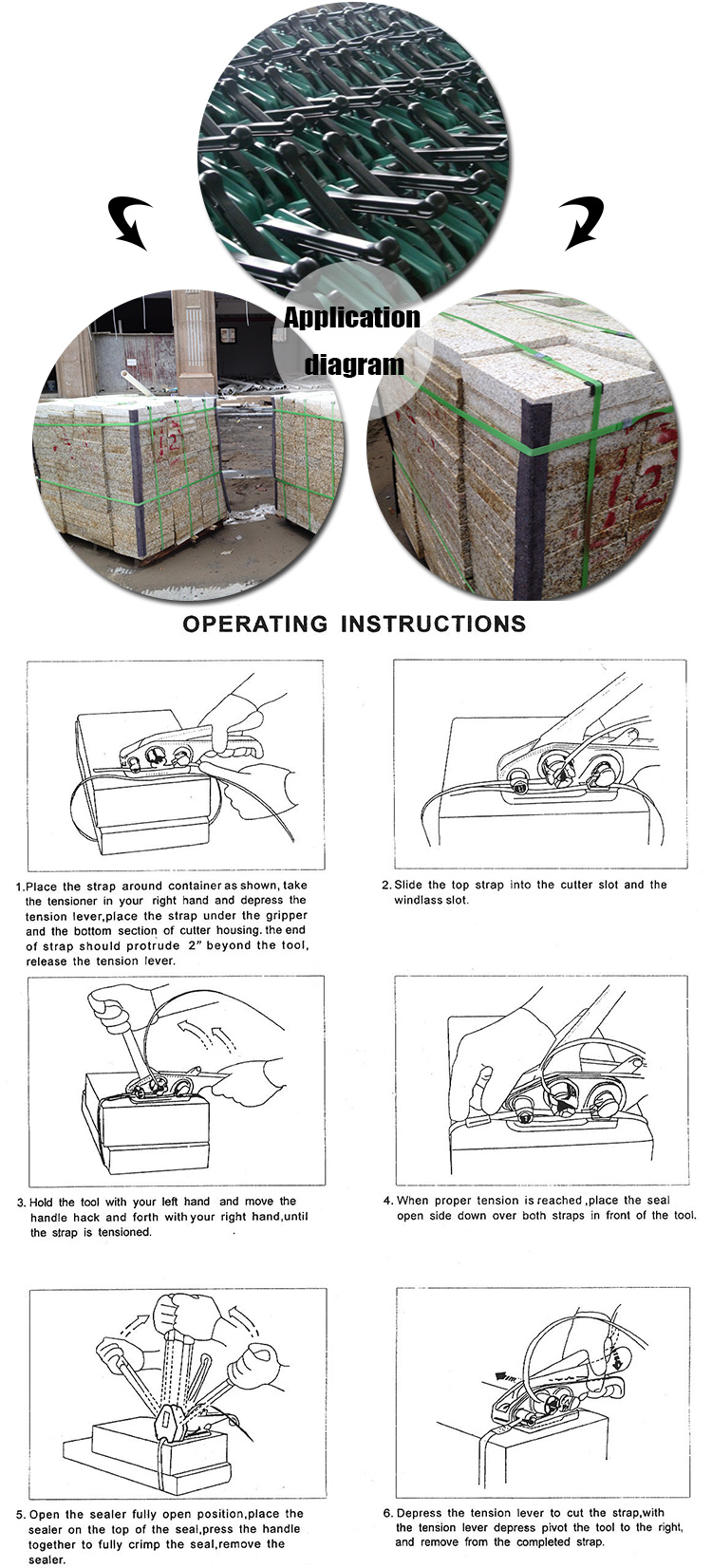 Application diagram

OPERATING INSTRUCTIONS

1.Place the strap around container as shown, take the tensioner in your right hand and depress the tension lever,place the strap under the gripper and the bottom section of cutter housing. the end of strap should protrude 2" beyond the tool, release the tension lever.

2. Slide the top strap into the cutter slot and the windlass slot.

3. Hold the tool with your left hand and move the handle hack and forth with your right hand,until the strap is tensioned.

4. When proper tension is reached ,place the seal open side down over both straps in front of the tool.

5. Open the sealer fully open position,place the sealer on the top of the seal,press the handle together to fully crimp the seal,remove the sealer.

6. Depress the tension lever to cut the strap,with the tension lever depress pivot the tool to the right, and remove from the completed strap.