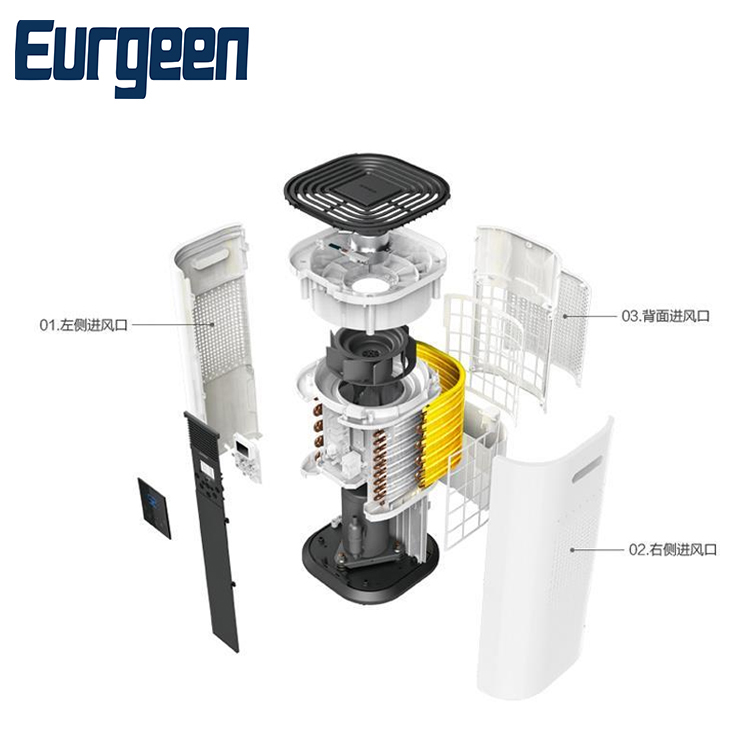 Eurgeen

01.左侧进风口

03.背面进风口

02.右侧进风口