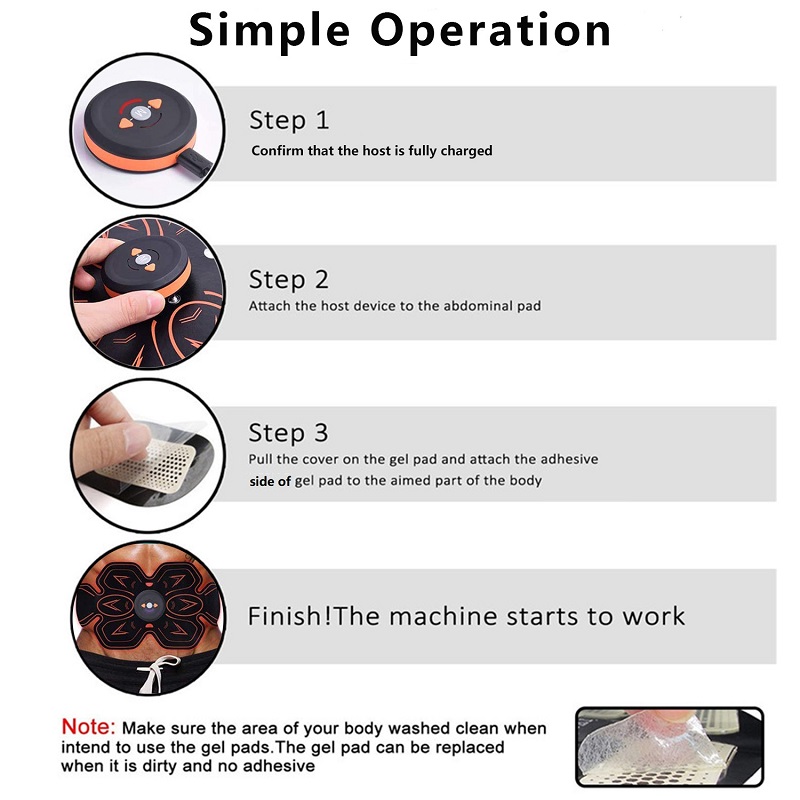 Simple Operation

Step 1
Confirm that the host is fully charged

Step 2
Attach the host device to the abdominal pad

Step 3
Pull the cover on the gel pad and attach the adhesive side of gel pad to the aimed part of the body

Finish!The machine starts to work

Note: Make sure the area of your body washed clean when intend to use the gel pads.The gel pad can be replaced when it is dirty and no adhesive