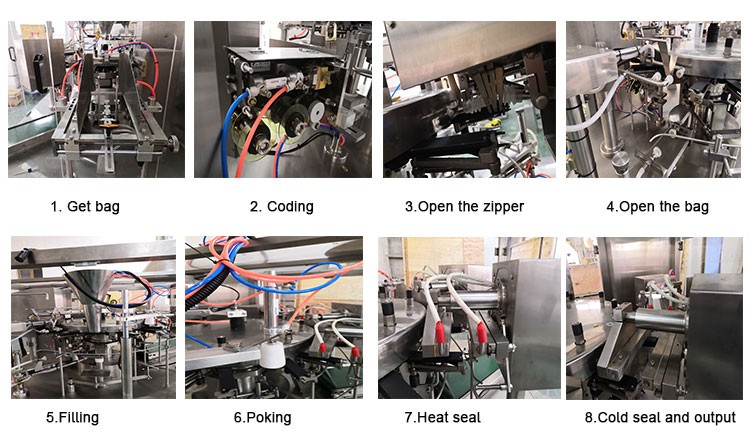 1. Get bag

2. Coding

3.Open the zipper

4.Open the bag

5.Filling

6.Poking

7.Heat seal

8.Cold seal and output