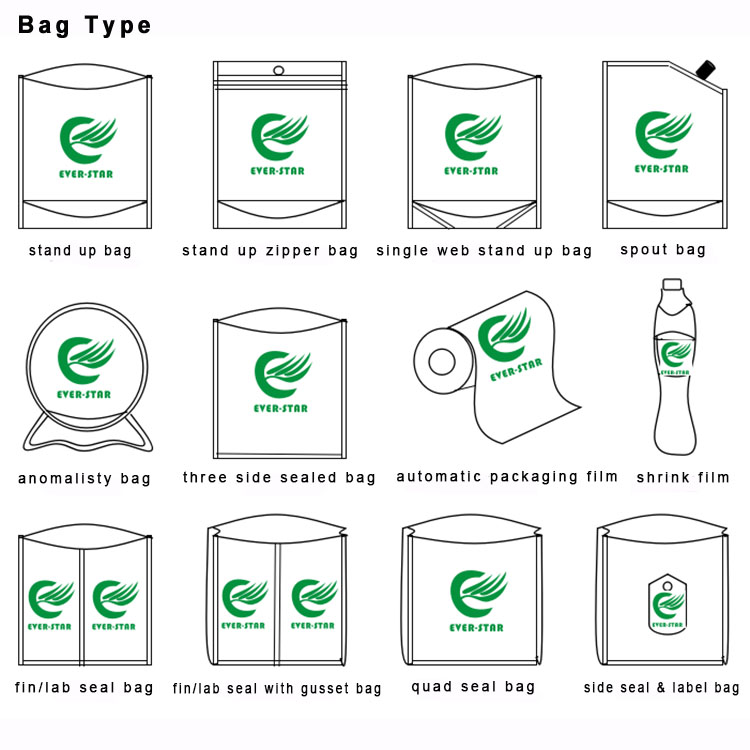 Bag Type

EVER-STAR
stand up bag

EVER-STAR
stand up zipper bag

EVER-STAR
single web stand up bag

EVER-STAR
spout bag

EVER-STAR
anomalisty bag

EVER-STAR
three side sealed bag

EVER-STAR
automatic packaging film

EVER-STAR
shrink film

EVER-STAR EVER-STAR
fin/lab seal bag

EVER-STAR EVER-STAR
fin/lab seal with gusset bag

EVER-STAR
quad seal bag

EVER-STAR
side seal & label bag