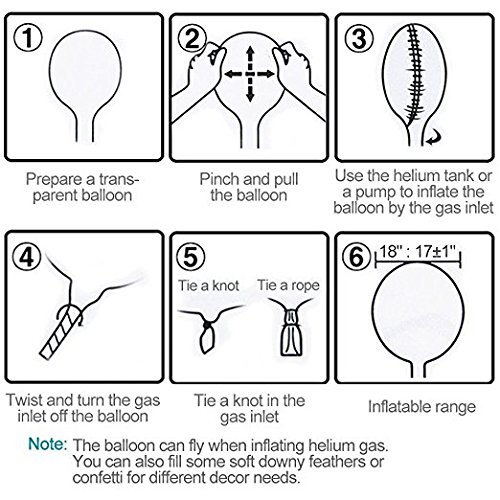 ①

Prepare a transparent balloon

②

Pinch and pull the balloon

③

Use the helium tank or a pump to inflate the balloon by the gas inlet

④

Twist and turn the gas inlet off the balloon

⑤

Tie a knot

Tie a rope

Tie a knot in the gas inlet

⑥

18" : 17±1"

Inflatable range

Note: The balloon can fly when inflating helium gas. You can also fill some soft downy feathers or confetti for different decor needs.