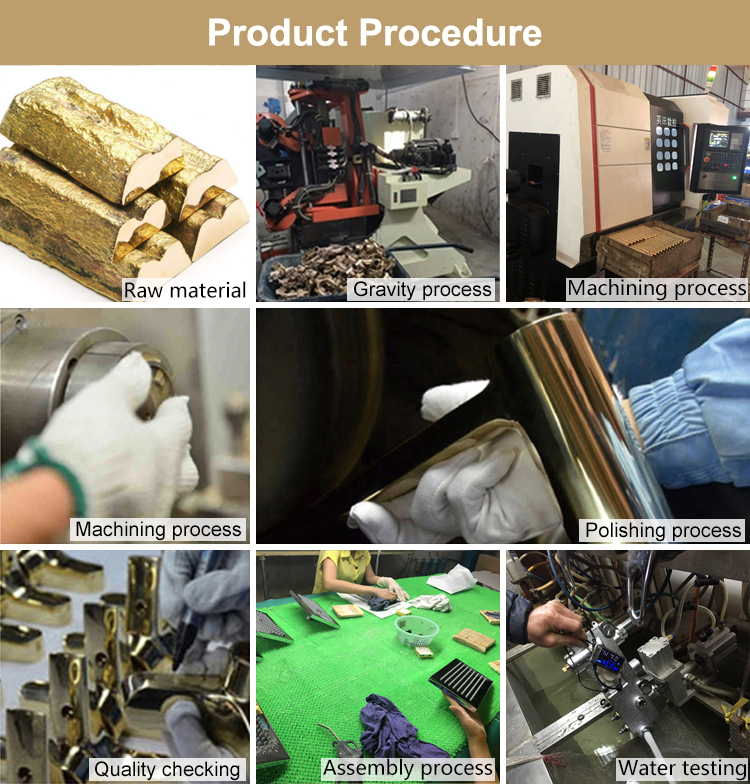 Product Procedure

Raw material

Gravity process

Machining process

Machining process

Polishing process

Quality checking

Assembly process

Water testing