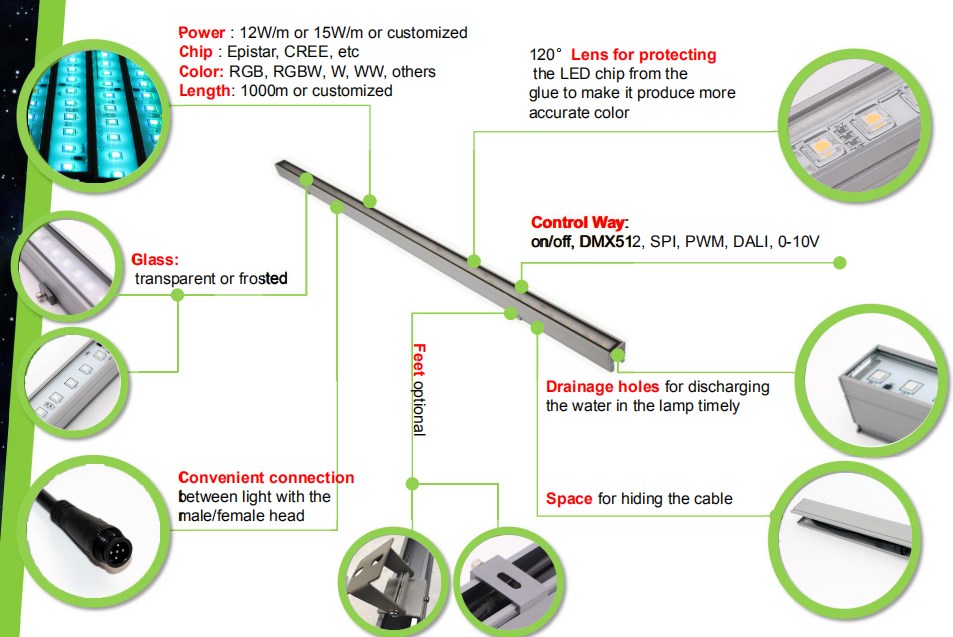 Power : 12W/m or 15W/m or customized
Chip : Epistar, CREE, etc
Color: RGB, RGBW, W, WW, others
Length: 1000m or customized

120° Lens for protecting the LED chip from the glue to make it produce more accurate color

Control Way:
on/off, DMX512, SPI, PWM, DALI, 0-10V

Glass:
transparent or frosted

Feet optional

Drainage holes for discharging the water in the lamp timely

Convenient connection between light with the male/female head

Space for hiding the cable