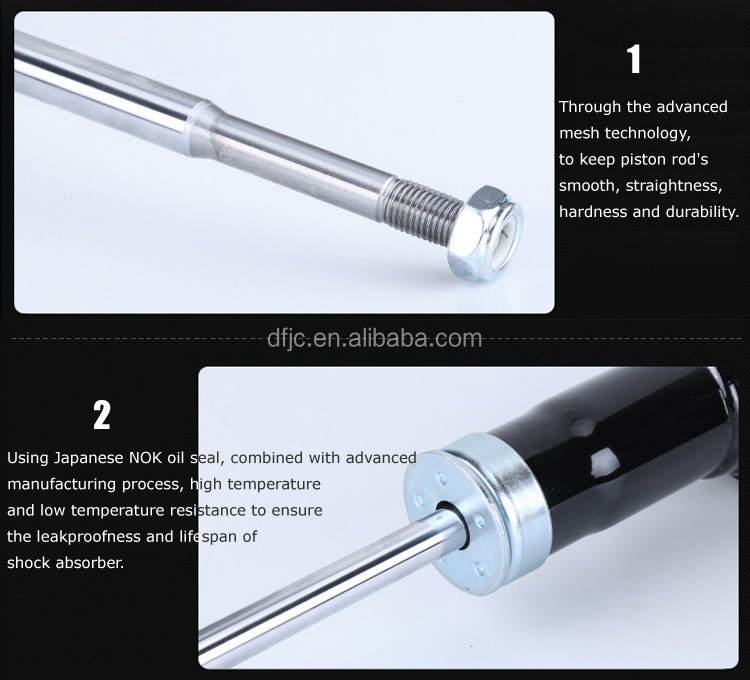 1

Through the advanced mesh technology, to keep piston rod's smooth, straightness, hardness and durability.

dfjc.en.alibaba.com

2

Using Japanese NOK oil seal, combined with advanced manufacturing process, high temperature and low temperature resistance to ensure the leakproofness and lifespan of shock absorber.