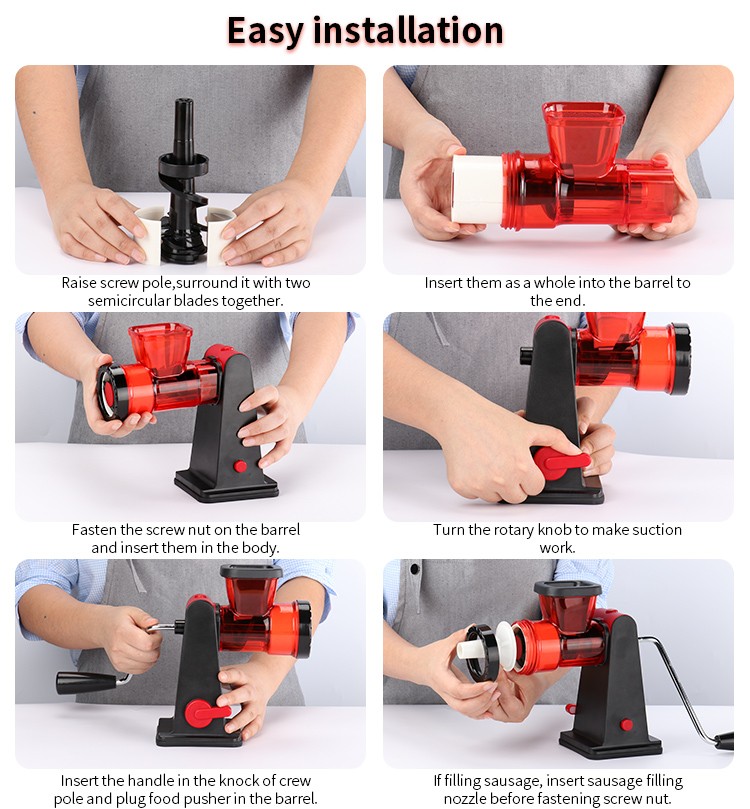 Easy installation

Raise screw pole,surround it with two semicircular blades together.

Insert them as a whole into the barrel to the end.

Fasten the screw nut on the barrel and insert them in the body.

Turn the rotary knob to make suction work.

Insert the handle in the knock of crew pole and plug food pusher in the barrel.

If filling sausage, insert sausage filling nozzle before fastening screw nut.