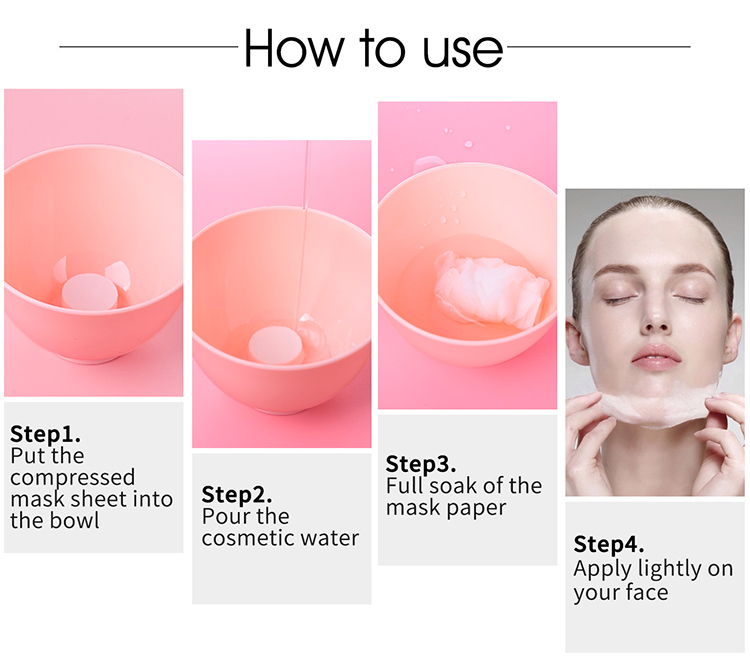 How to use

Step1.
Put the compressed mask sheet into the bowl

Step2.
Pour the cosmetic water

Step3.
Full soak of the mask paper

Step4.
Apply lightly on your face