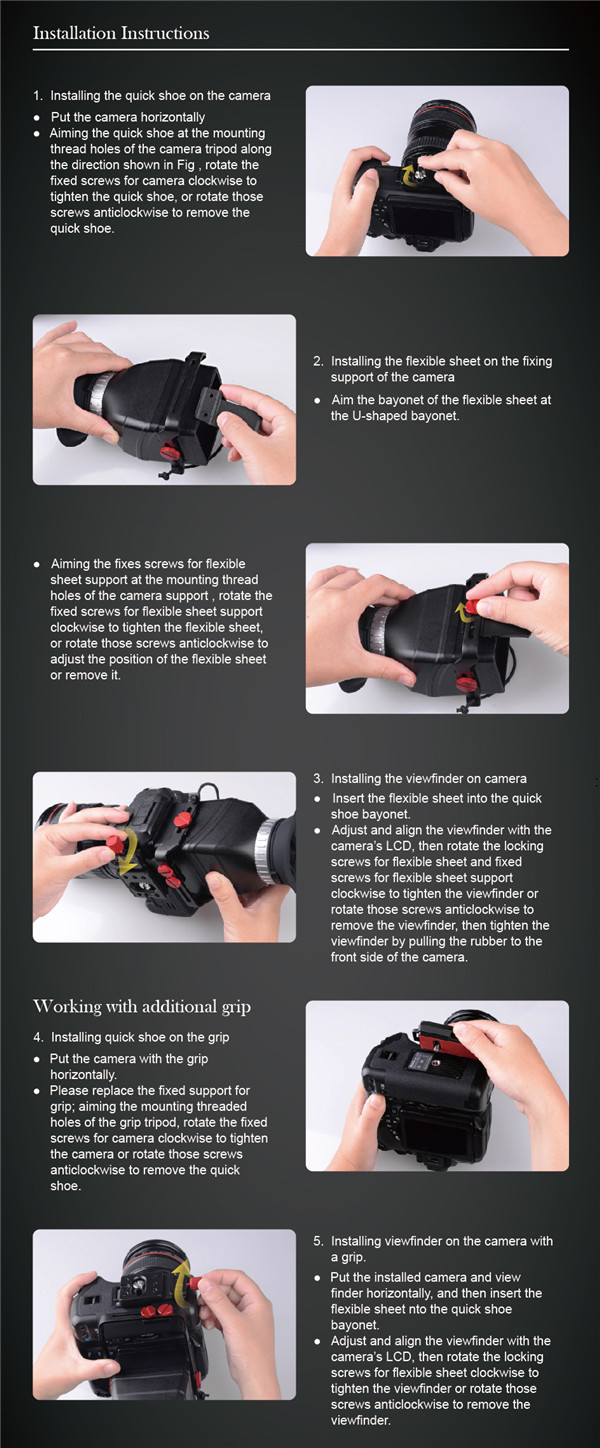 Installation Instructions

1. Installing the quick shoe on the camera

● Put the camera horizontally
● Aiming the quick shoe at the mounting thread holes of the camera tripod along the direction shown in Fig , rotate the fixed screws for camera clockwise to tighten the quick shoe, or rotate those screws anticlockwise to remove the quick shoe.

2. Installing the flexible sheet on the fixing support of the camera

● Aim the bayonet of the flexible sheet at the U-shaped bayonet.

● Aiming the fixes screws for flexible sheet support at the mounting thread holes of the camera support , rotate the fixed screws for flexible sheet support clockwise to tighten the flexible sheet, or rotate those screws anticlockwise to adjust the position of the flexible sheet or remove it.

3. Installing the viewfinder on camera

● Insert the flexible sheet into the quick shoe bayonet.
● Adjust and align the viewfinder with the camera's LCD, then rotate the locking screws for flexible sheet and fixed screws for flexible sheet support clockwise to tighten the viewfinder or rotate those screws anticlockwise to remove the viewfinder, then tighten the viewfinder by pulling the rubber to the front side of the camera.

Working with additional grip

4. Installing quick shoe on the grip

● Put the camera with the grip horizontally.
● Please replace the fixed support for grip; aiming the mounting threaded holes of the grip tripod, rotate the fixed screws for camera clockwise to tighten the camera or rotate those screws anticlockwise to remove the quick shoe.

5. Installing viewfinder on the camera with a grip.

● Put the installed camera and view finder horizontally, and then insert the flexible sheet nto the quick shoe bayonet.
● Adjust and align the viewfinder with the camera's LCD, then rotate the locking screws for flexible sheet clockwise to tighten the viewfinder or rotate those screws anticlockwise to remove the viewfinder.