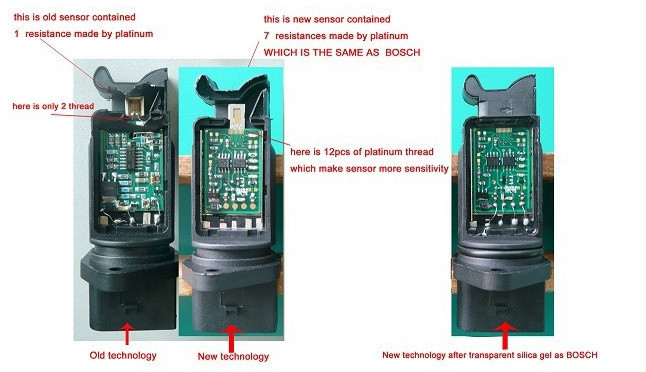 this is old sensor contained
1 resistance made by platinum

this is new sensor contained
7 resistances made by platinum
WHICH IS THE SAME AS BOSCH

here is only 2 thread

here is 12pcs of platinum thread
which make sensor more sensitivity

Old technology

New technology

New technology after transparent silica gel as BOSCH