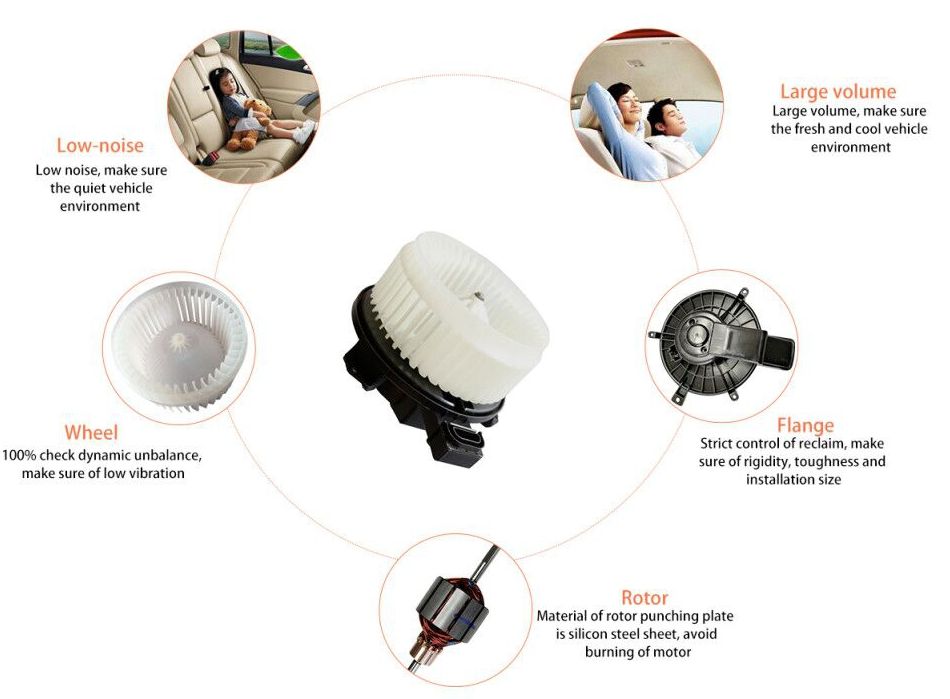 Low-noise
Low noise, make sure the quiet vehicle environment

Large volume
Large volume, make sure the fresh and cool vehicle environment

Wheel
100% check dynamic unbalance, make sure of low vibration

Flange
Strict control of reclaim, make sure of rigidity, toughness and installation size

Rotor
Material of rotor punching plate is silicon steel sheet, avoid burning of motor