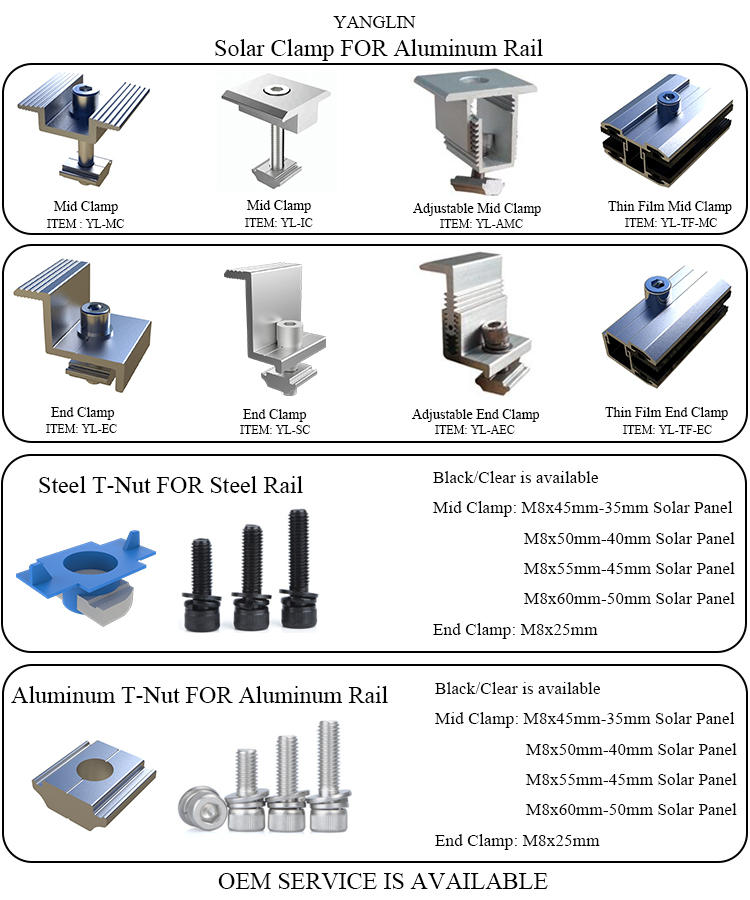 YANGLIN
Solar Clamp FOR Aluminum Rail

Mid Clamp
ITEM : YL-MC

Mid Clamp
ITEM: YL-IC

Adjustable Mid Clamp
ITEM: YL-AMC

Thin Film Mid Clamp
ITEM: YL-TF-MC

End Clamp
ITEM: YL-EC

End Clamp
ITEM: YL-SC

Adjustable End Clamp
ITEM: YL-AEC

Thin Film End Clamp
ITEM: YL-TF-EC

Steel T-Nut FOR Steel Rail

Black/Clear is available
Mid Clamp: M8x45mm-35mm Solar Panel
M8x50mm-40mm Solar Panel
M8x55mm-45mm Solar Panel
M8x60mm-50mm Solar Panel
End Clamp: M8x25mm

Aluminum T-Nut FOR Aluminum Rail

Black/Clear is available
Mid Clamp: M8x45mm-35mm Solar Panel
M8x50mm-40mm Solar Panel
M8x55mm-45mm Solar Panel
M8x60mm-50mm Solar Panel
End Clamp: M8x25mm

OEM SERVICE IS AVAILABLE