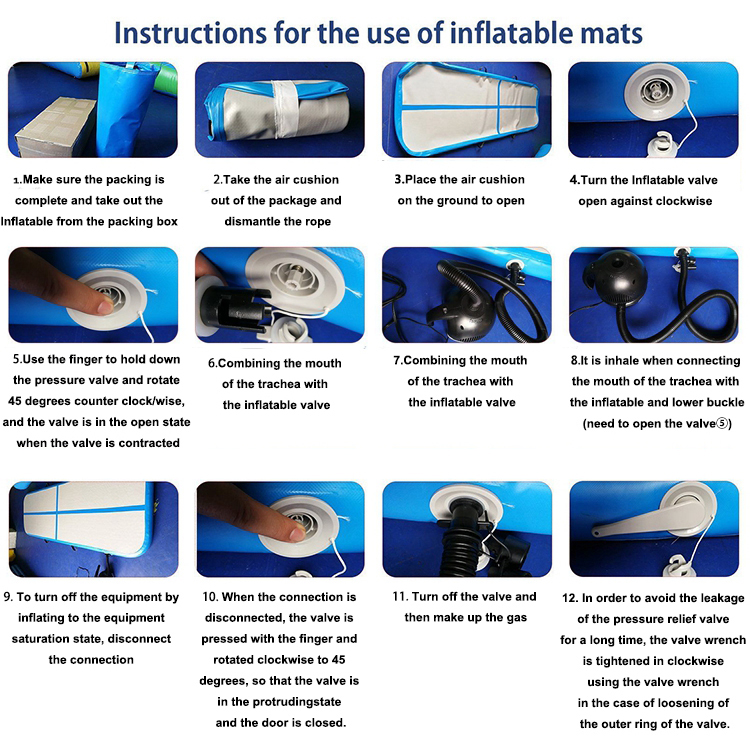 Instructions for the use of inflatable mats

1.Make sure the packing is complete and take out the Inflatable from the packing box

2.Take the air cushion out of the package and dismantle the rope

3.Place the air cushion on the ground to open

4.Turn the Inflatable valve open against clockwise

5.Use the finger to hold down the pressure valve and rotate 45 degrees counter clock/wise, and the valve is in the open state when the valve is contracted

6.Combining the mouth of the trachea with the inflatable valve

7.Combining the mouth of the trachea with the inflatable valve

8.It is inhale when connecting the mouth of the trachea with the inflatable and lower buckle (need to open the valve⑤)

9. To turn off the equipment by inflating to the equipment saturation state, disconnect the connection

10. When the connection is disconnected, the valve is pressed with the finger and rotated clockwise to 45 degrees, so that the valve is in the protrudingstate and the door is closed.

11. Turn off the valve and then make up the gas

12. In order to avoid the leakage of the pressure relief valve for a long time, the valve wrench is tightened in clockwise using the valve wrench in the case of loosening of the outer ring of the valve.