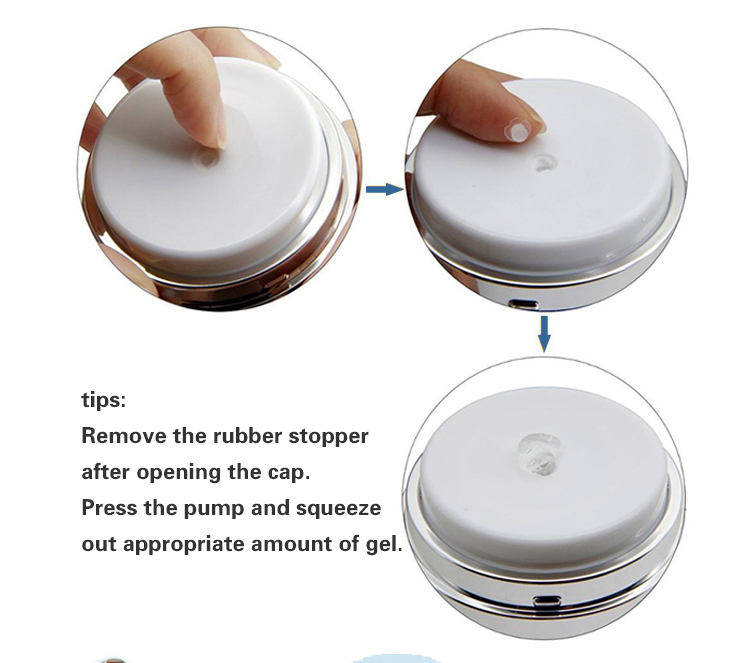 tips:
Remove the rubber stopper after opening the cap.
Press the pump and squeeze out appropriate amount of gel.