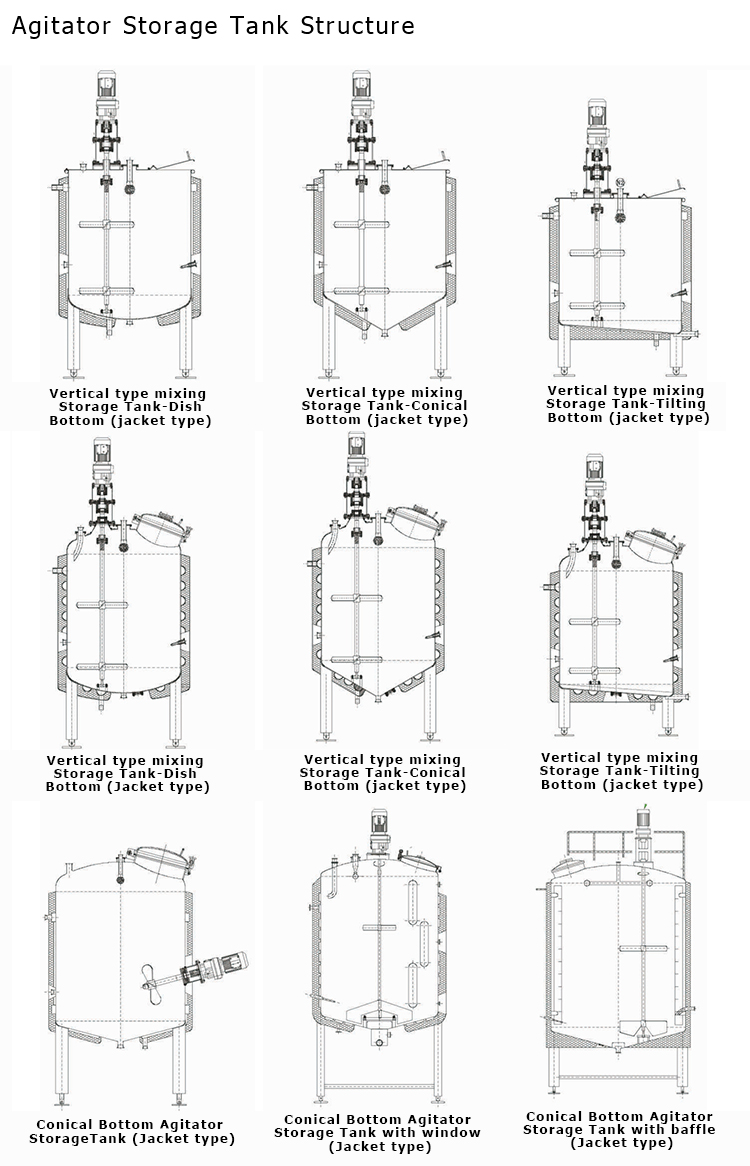 Agitator Storage Tank Structure

Vertical type mixing Storage Tank-Dish Bottom (jacket type)

Vertical type mixing Storage Tank-Conical Bottom (jacket type)

Vertical type mixing Storage Tank-Tilting Bottom (jacket type)

Vertical type mixing Storage Tank-Dish Bottom (Jacket type)

Vertical type mixing Storage Tank-Conical Bottom (jacket type)

Vertical type mixing Storage Tank-Tilting Bottom (jacket type)

Conical Bottom Agitator StorageTank (Jacket type)

Conical Bottom Agitator Storage Tank with window (Jacket type)

Conical Bottom Agitator Storage Tank with baffle (Jacket type)