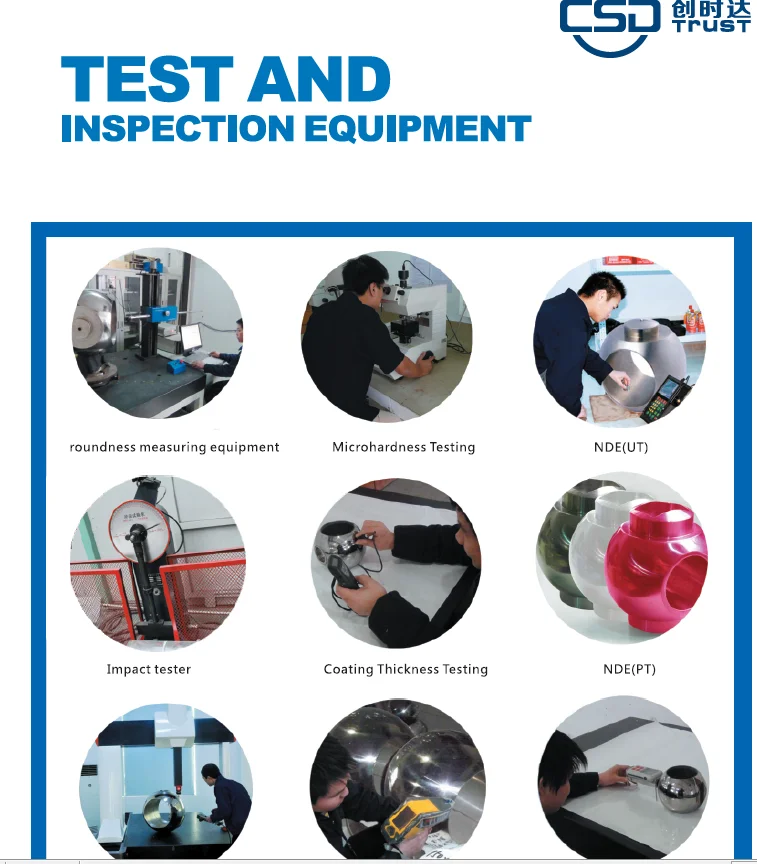 CSD 创时达 TRUST

TEST AND
INSPECTION EQUIPMENT

roundness measuring equipment

Microhardness Testing

NDE(UT)

Impact tester

Coating Thickness Testing

NDE(PT)