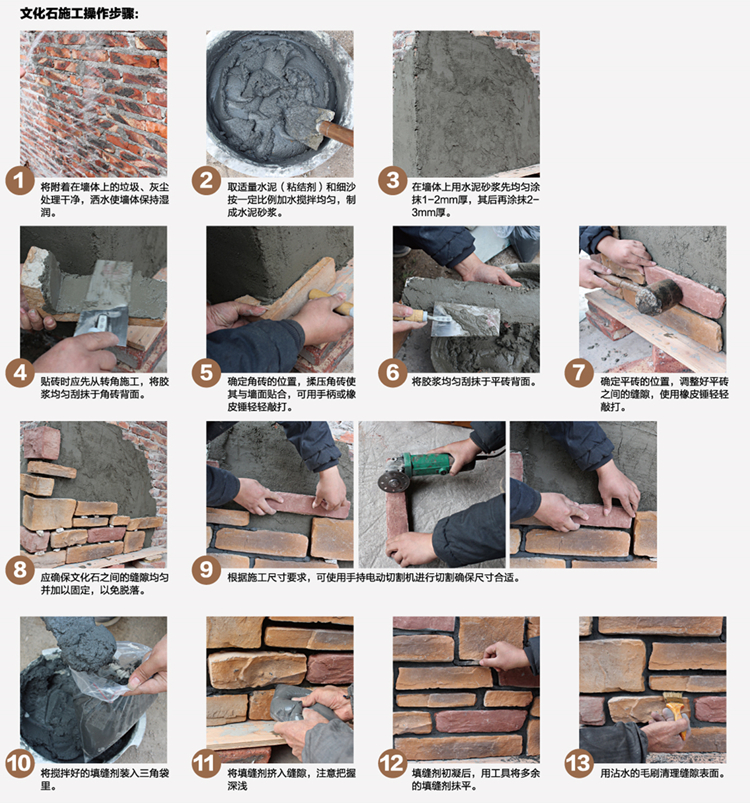 文化石施工操作步骤:

1
将附着在墙体上的垃圾、灰尘处理干净，洒水使墙体保持湿润。

2
取适量水泥（粘结剂）和细沙按一定比例加水搅拌均匀，制成水泥砂浆。

3
在墙体上用水泥砂浆先均匀涂抹1-2mm厚，其后再涂抹2-3mm厚。

4
贴砖时应先从转角施工，将胶浆均匀刮抹于角砖背面。

5
确定角砖的位置，揉压角砖使其与墙面贴合，可用手柄或橡皮锤轻轻敲打。

6
将胶浆均匀刮抹于平砖背面。

7
确定平砖的位置，调整好平砖之间的缝隙，使用橡皮锤轻轻敲打。

8
应确保文化石之间的缝隙均匀并加以固定，以免脱落。

9
根据施工尺寸要求，可使用手持电动切割机进行切割确保尺寸合适。

10
将搅拌好的填缝剂装入三角袋里。

11
将填缝剂挤入缝隙，注意把握深浅

12
填缝剂初凝后，用工具将多余的填缝剂抹平。

13
用沾水的毛刷清理缝隙表面。