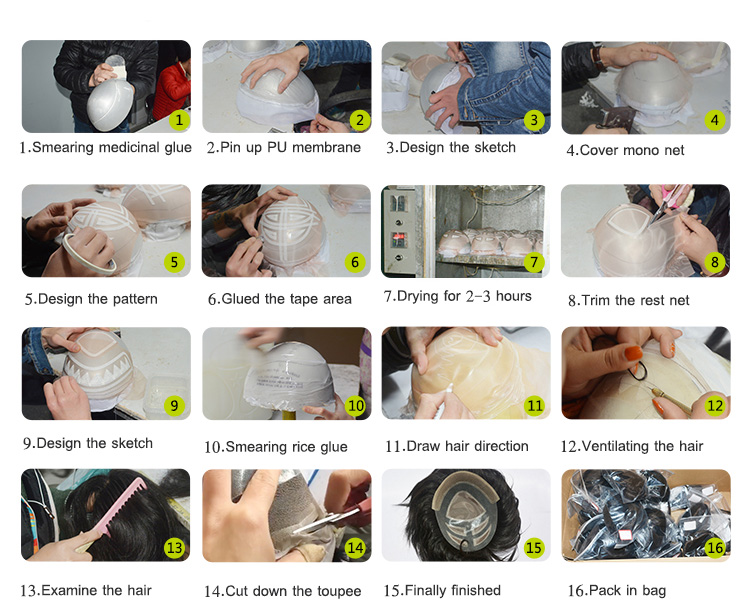 1

1.Smearing medicinal glue

2

2.Pin up PU membrane

3

3.Design the sketch

4

4.Cover mono net

5

5.Design the pattern

6

6.Glued the tape area

7

7.Drying for 2-3 hours

8

8.Trim the rest net

9

9.Design the sketch

10

10.Smearing rice glue

11

11.Draw hair direction

12

12.Ventilating the hair

13

13.Examine the hair

14

14.Cut down the toupee

15

15.Finally finished

16

16.Pack in bag