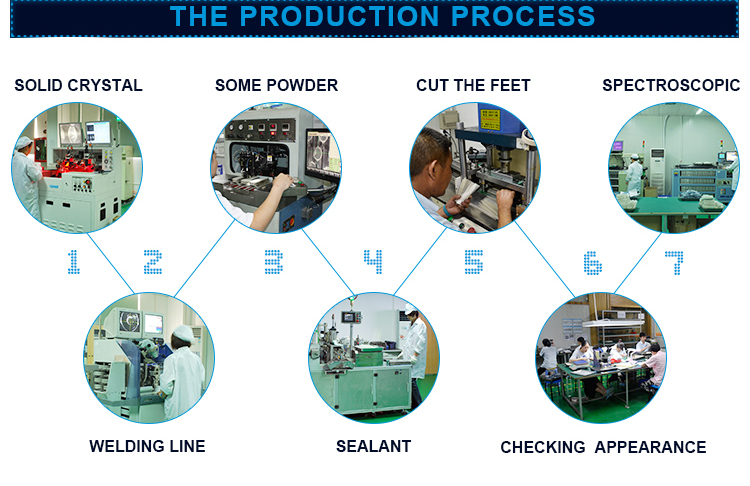 THE PRODUCTION PROCESS

SOLID CRYSTAL

SOME POWDER

CUT THE FEET

SPECTROSCOPIC

1

2

3

4

5

6

7

WELDING LINE

SEALANT

CHECKING APPEARANCE