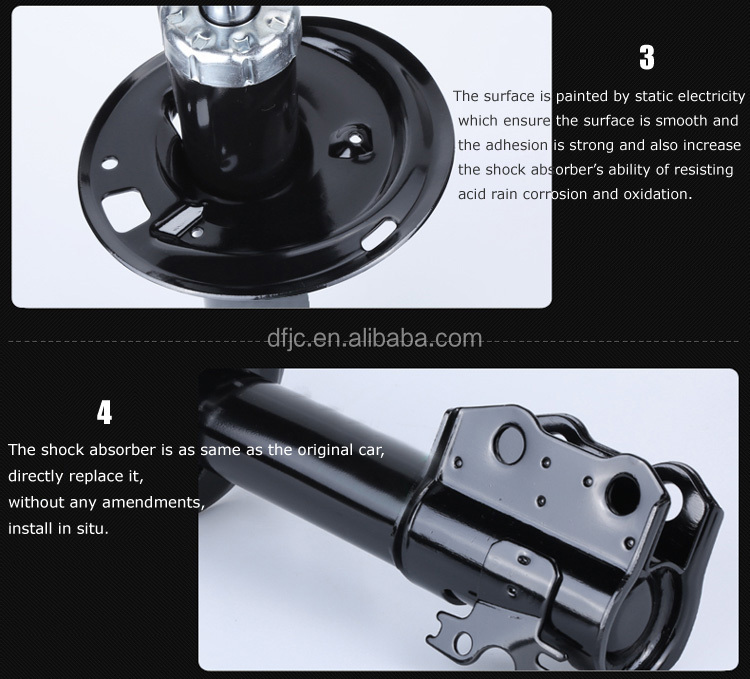 3

The surface is painted by static electricity which ensure the surface is smooth and the adhesion is strong and also increase the shock absorber's ability of resisting acid rain corrosion and oxidation.

dfjc.en.alibaba.com

4

The shock absorber is as same as the original car, directly replace it, without any amendments, install in situ.