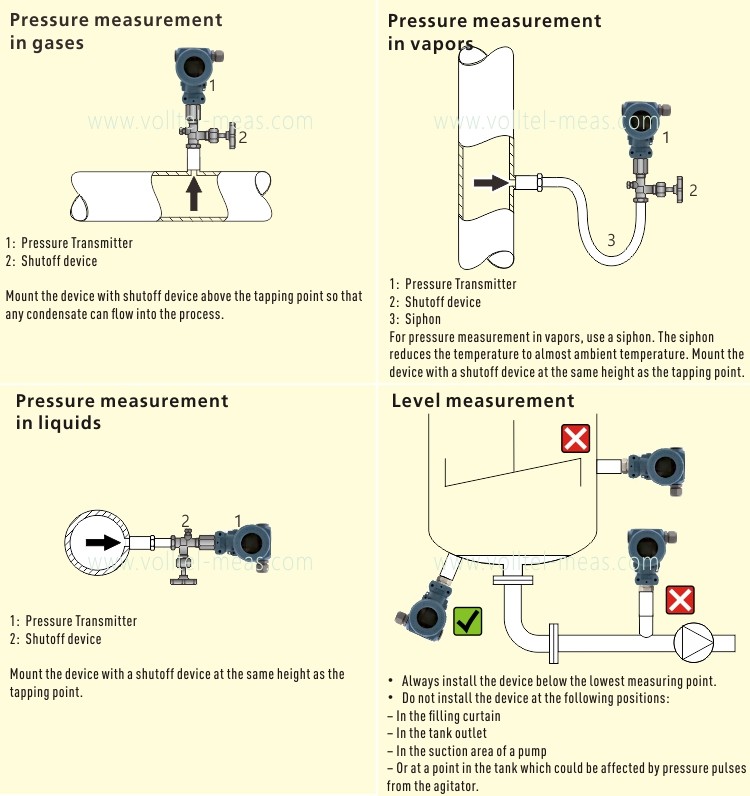 Pressure measurement in gases

www.volltel-meas.com

1

2

1: Pressure Transmitter
2: Shutoff device

Mount the device with shutoff device above the tapping point so that any condensate can flow into the process.

Pressure measurement in vapors

www.volltel-meas.com

1

2

3

1: Pressure Transmitter
2: Shutoff device
3: Siphon
For pressure measurement in vapors, use a siphon. The siphon reduces the temperature to almost ambient temperature. Mount the device with a shutoff device at the same height as the tapping point.

Pressure measurement in liquids

2

1

www.volltel-meas.com

1: Pressure Transmitter
2: Shutoff device

Mount the device with a shutoff device at the same height as the tapping point.

Level measurement

www.volltel-meas.com

• Always install the device below the lowest measuring point.
• Do not install the device at the following positions:
– In the filling curtain
– In the tank outlet
– In the suction area of a pump
– Or at a point in the tank which could be affected by pressure pulses from the agitator.