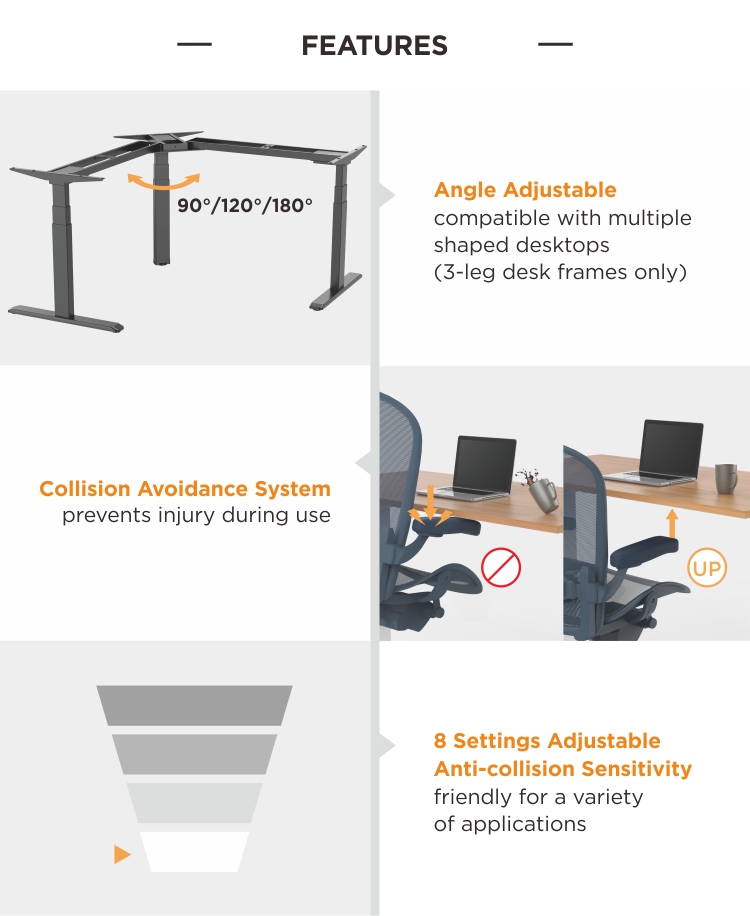 FEATURES

90°/120°/180°

Angle Adjustable
compatible with multiple shaped desktops
(3-leg desk frames only)

Collision Avoidance System
prevents injury during use

UP

8 Settings Adjustable
Anti-collision Sensitivity
friendly for a variety of applications