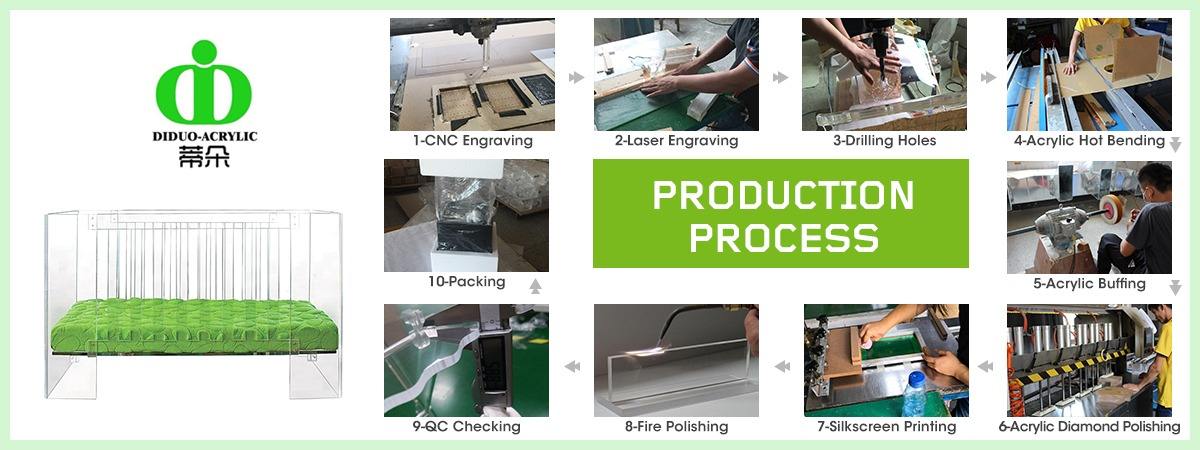 DIDUO-ACRYLIC
蒂朵

1-CNC Engraving

2-Laser Engraving

3-Drilling Holes

4-Acrylic Hot Bending

PRODUCTION PROCESS

5-Acrylic Buffing

6-Acrylic Diamond Polishing

7-Silkscreen Printing

8-Fire Polishing

9-QC Checking

10-Packing