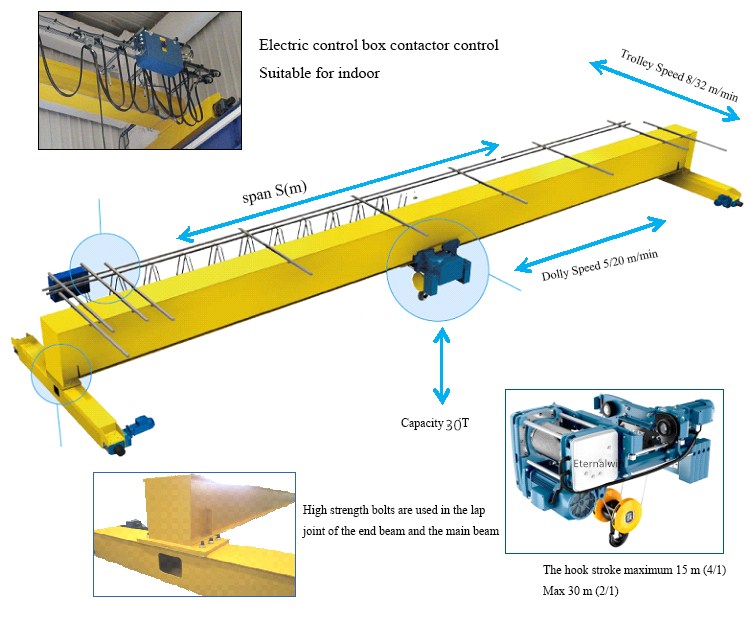 Electric control box contactor control
Suitable for indoor

Trolley Speed 8/32 m/min

span S(m)

Dolly Speed 5/20 m/min

Capacity 30T

Eternalwi

High strength bolts are used in the lap joint of the end beam and the main beam

The hook stroke maximum 15 m (4/1)
Max 30 m (2/1)