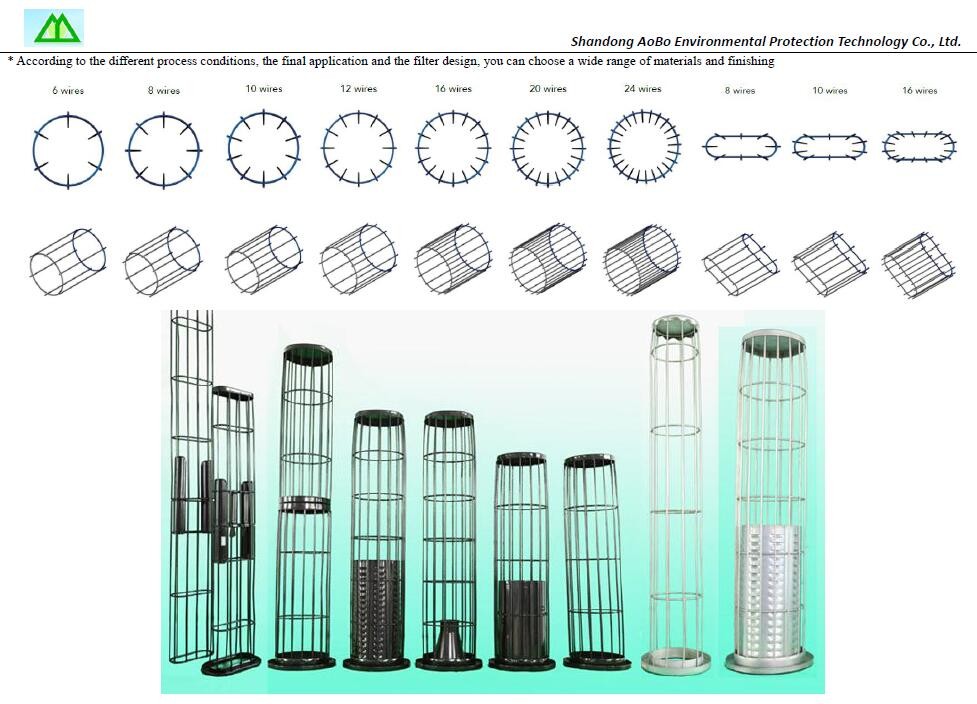 Shandong AoBo Environmental Protection Technology Co., Ltd.

* According to the different process conditions, the final application and the filter design, you can choose a wide range of materials and finishing

6 wires
8 wires
10 wires
12 wires
16 wires
20 wires
24 wires
8 wires
10 wires
16 wires