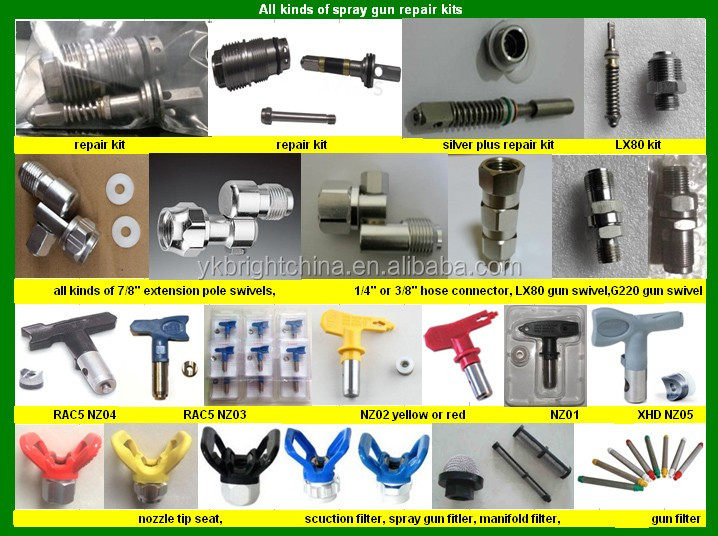 All kinds of spray gun repair kits

repair kit

repair kit

silver plus repair kit

LX80 kit

ykbrightchina.en.alibaba.com

all kinds of 7/8" extension pole swivels,

1/4" or 3/8" hose connector, LX80 gun swivel,G220 gun swivel

RAC5 NZ04

RAC5 NZ03

NZ02 yellow or red

NZ01

XHD NZ05

nozzle tip seat,

scuction filter, spray gun fitler, manifold filter,

gun filter