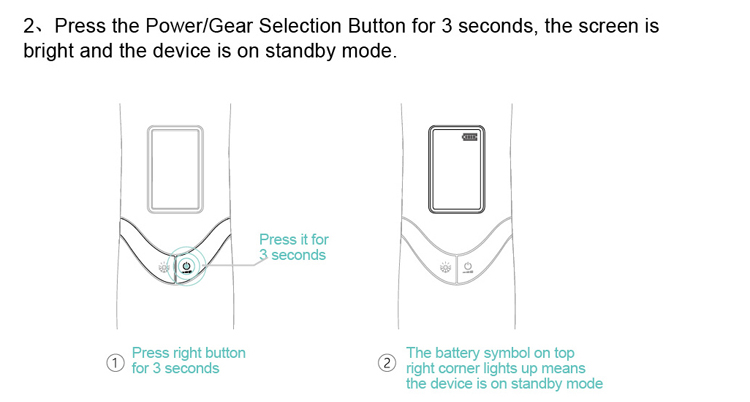 2、Press the Power/Gear Selection Button for 3 seconds, the screen is bright and the device is on standby mode.

Press it for 3 seconds

① Press right button for 3 seconds

② The battery symbol on top right corner lights up means the device is on standby mode