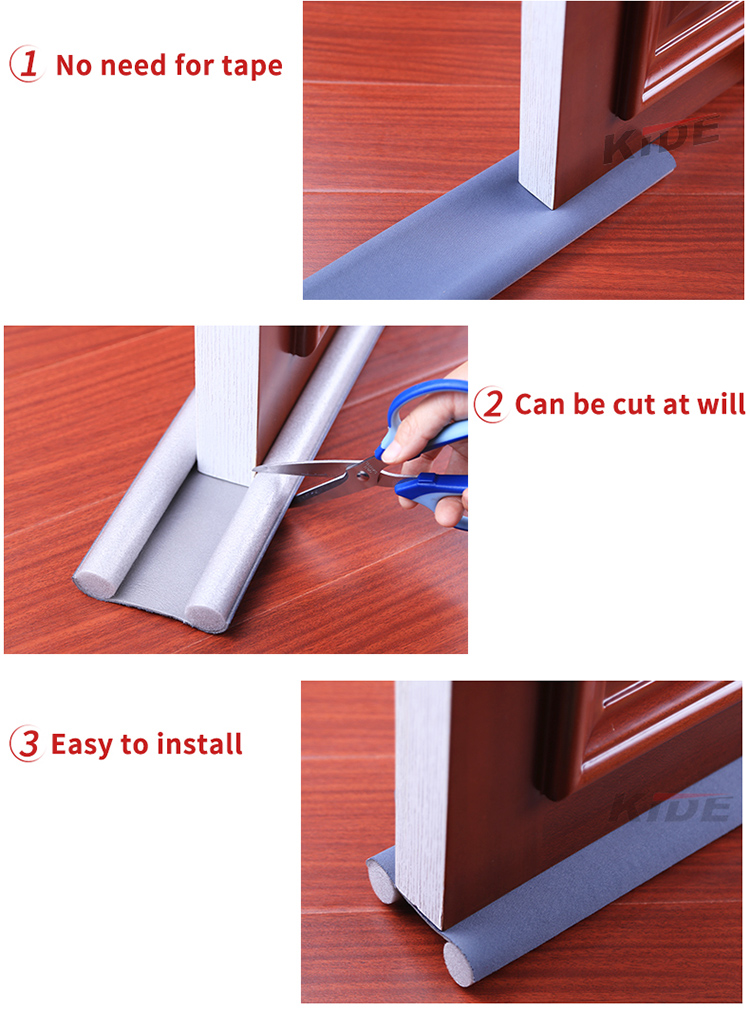 1 No need for tape

KIDE

2 Can be cut at will

3 Easy to install

KIDE