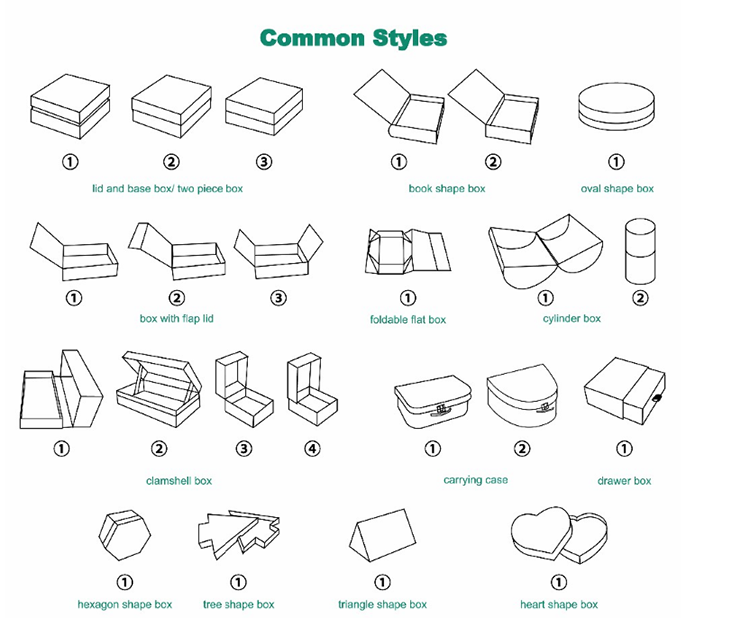 Common Styles

① ② ③
lid and base box/ two piece box

① ②
book shape box

①
oval shape box

① ② ③
box with flap lid

①
foldable flat box

① ②
cylinder box

① ② ③ ④
clamshell box

① ②
carrying case

①
drawer box

①
hexagon shape box

①
tree shape box

①
triangle shape box

①
heart shape box