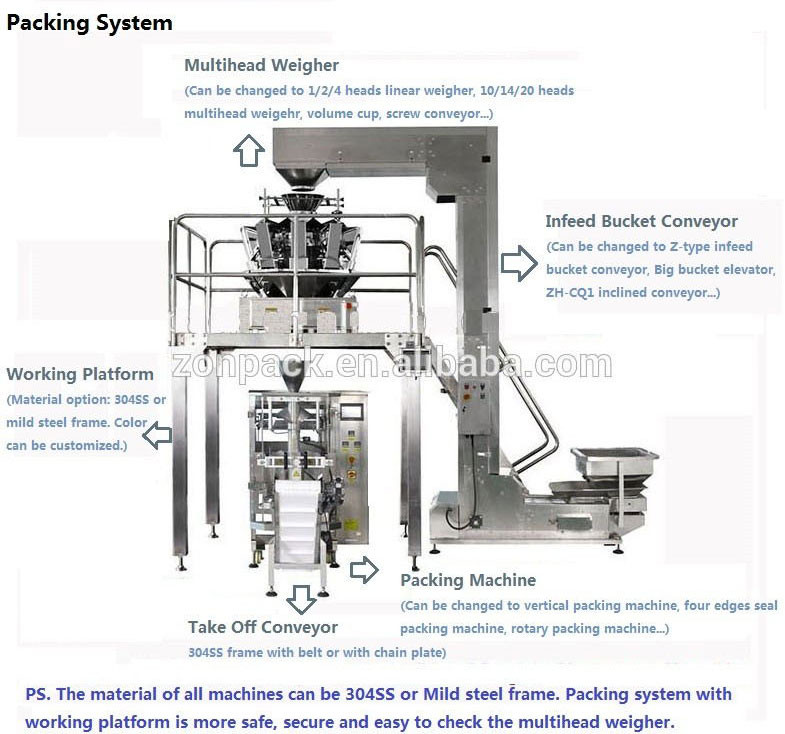 Packing System

Multihead Weigher
(Can be changed to 1/2/4 heads linear weigher, 10/14/20 heads multihead weigehr, volume cup, screw conveyor...)

Infeed Bucket Conveyor
(Can be changed to Z-type infeed bucket conveyor, Big bucket elevator, ZH-CQ1 inclined conveyor...)

zonpack.en.alibaba.com

Working Platform
(Material option: 304SS or mild steel frame. Color can be customized.)

Packing Machine
(Can be changed to vertical packing machine, four edges seal packing machine, rotary packing machine...)

Take Off Conveyor
304SS frame with belt or with chain plate)

PS. The material of all machines can be 304SS or Mild steel frame. Packing system with working platform is more safe, secure and easy to check the multihead weigher.