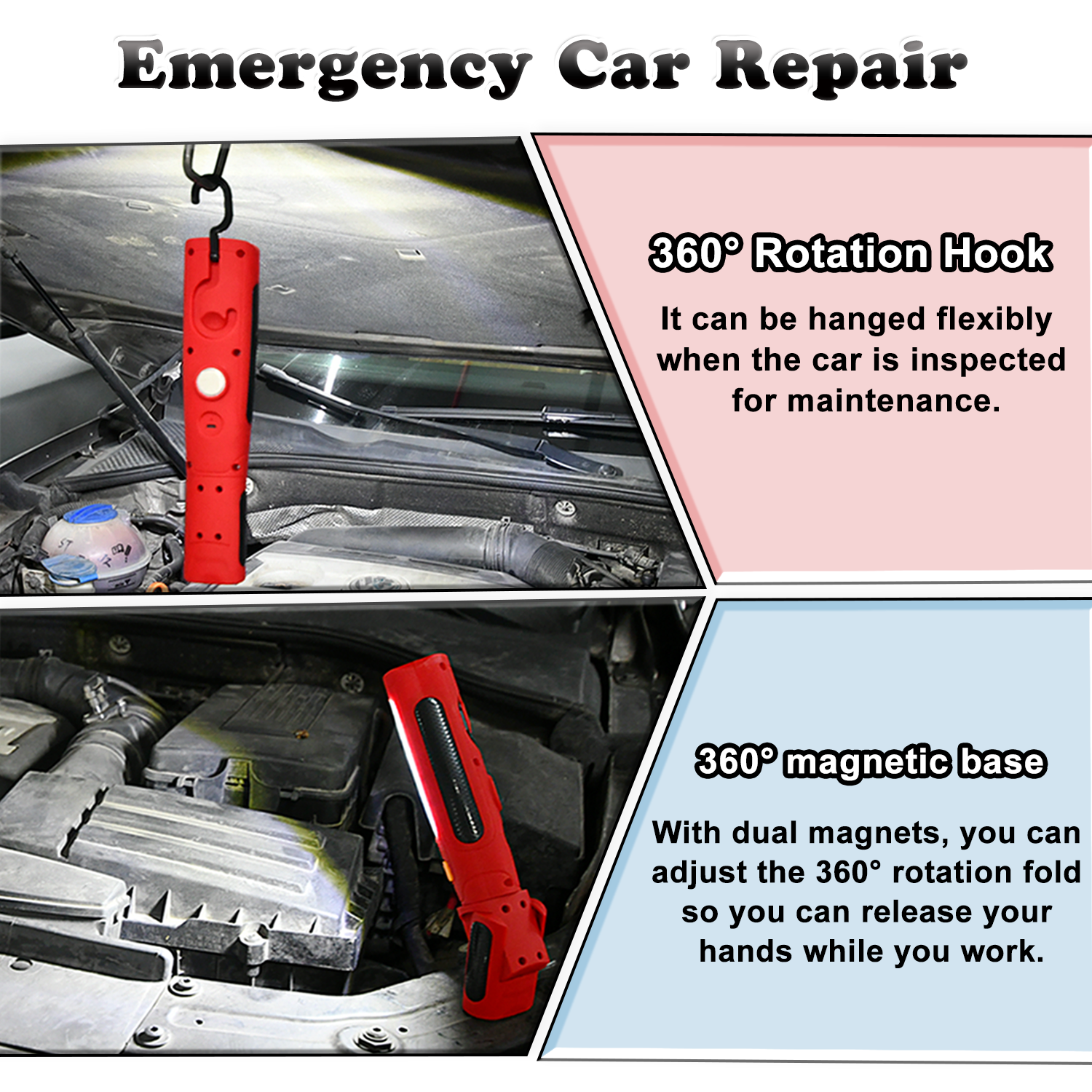 Emergency Car Repair

360° Rotation Hook

It can be hanged flexibly when the car is inspected for maintenance.

360° magnetic base

With dual magnets, you can adjust the 360° rotation fold so you can release your hands while you work.