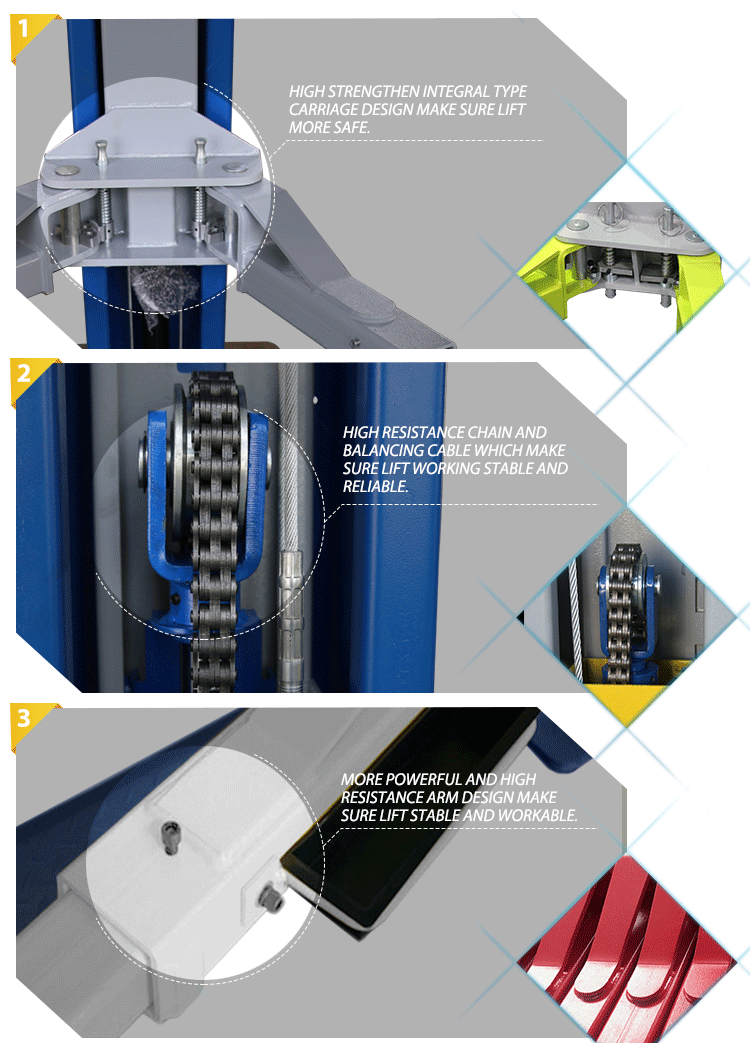 1

HIGH STRENGTHEN INTEGRAL TYPE CARRIAGE DESIGN MAKE SURE LIFT MORE SAFE.

2

HIGH RESISTANCE CHAIN AND BALANCING CABLE WHICH MAKE SURE LIFT WORKING STABLE AND RELIABLE.

3

MORE POWERFUL AND HIGH RESISTANCE ARM DESIGN MAKE SURE LIFT STABLE AND WORKABLE.