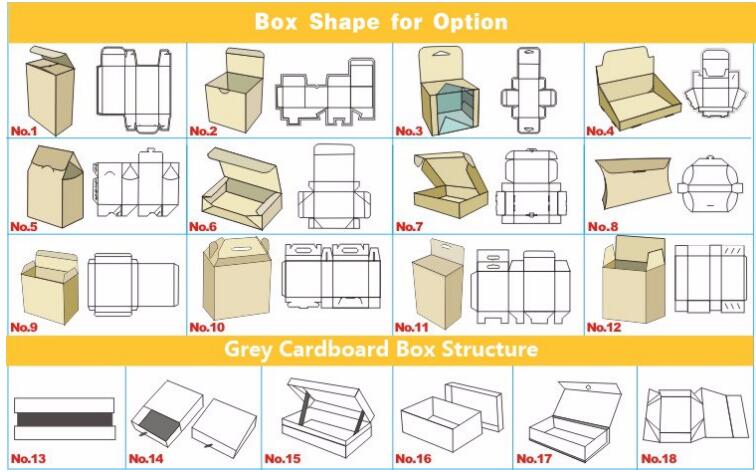 Box Shape for Option

No.1

No.2

No.3

No.4

No.5

No.6

No.7

No.8

No.9

No.10

No.11

No.12

Grey Cardboard Box Structure

No.13

No.14

No.15

No.16

No.17

No.18