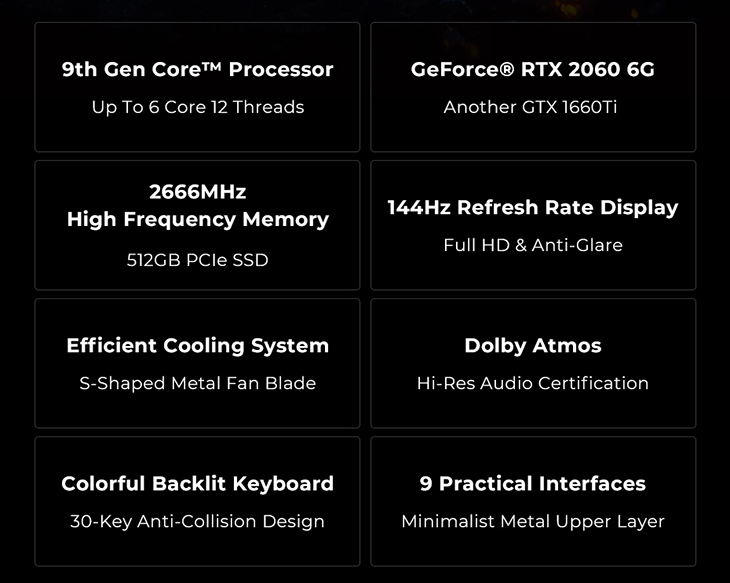 9th Gen Core™ Processor
Up To 6 Core 12 Threads

GeForce® RTX 2060 6G
Another GTX 1660Ti

2666MHz
High Frequency Memory
512GB PCIe SSD

144Hz Refresh Rate Display
Full HD & Anti-Glare

Efficient Cooling System
S-Shaped Metal Fan Blade

Dolby Atmos
Hi-Res Audio Certification

Colorful Backlit Keyboard
30-Key Anti-Collision Design

9 Practical Interfaces
Minimalist Metal Upper Layer