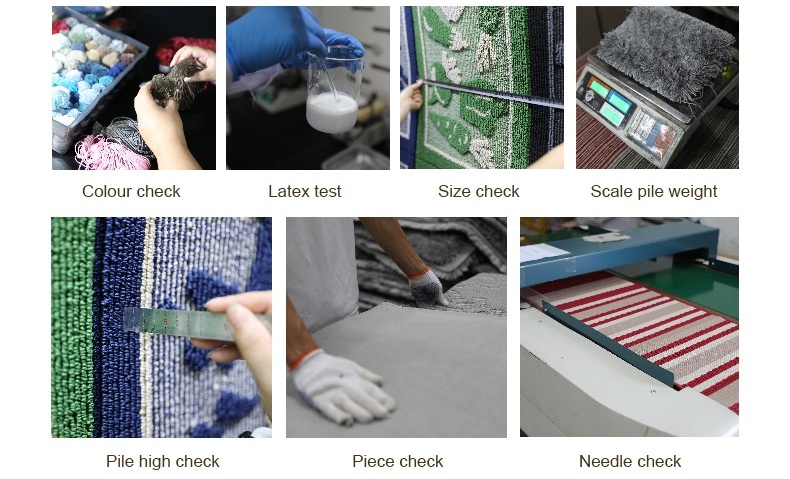 Colour check

Latex test

Size check

Scale pile weight

Pile high check

Piece check

Needle check